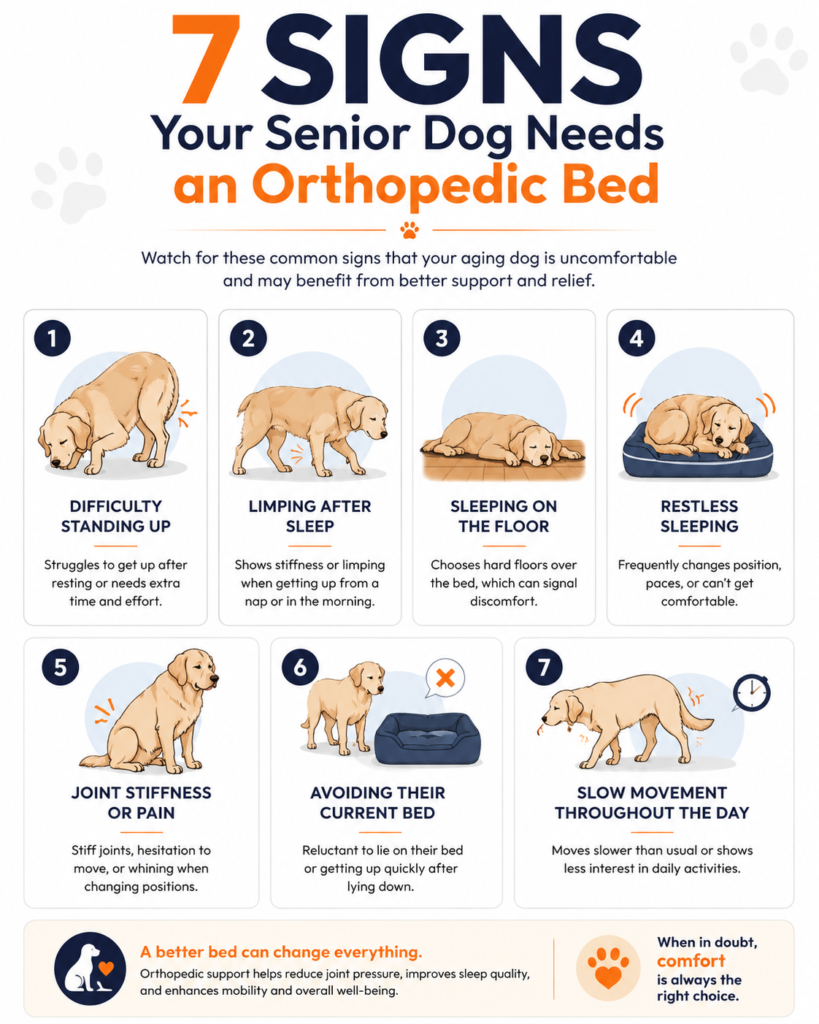 7 SIGNS

Your Senior Dog Needs an Orthopedic Bed

Watch for these common signs that your aging dog is uncomfortable and may benefit from better support and relief.

1

DIFFICULTY STANDING UP

Struggles to get up after resting or needs extra time and effort.

2

LIMPING AFTER SLEEP

Shows stiffness or limping when getting up from a nap or in the morning.

3

SLEEPING ON THE FLOOR

Chooses hard floors over the bed, which can signal discomfort.

4

RESTLESS SLEEPING

Frequently changes position, paces, or can't get comfortable.

5

JOINT STIFFNESS OR PAIN

Stiff joints, hesitation to move, or whining when changing positions.

6

AVOIDING THEIR CURRENT BED

Reluctant to lie on their bed or getting up quickly after lying down.

7

SLOW MOVEMENT THROUGHOUT THE DAY

Moves slower than usual or shows less interest in daily activities.

A better bed can change everything.

Orthopedic support helps reduce joint pressure, improves sleep quality, and enhances mobility and overall well-being.

When in doubt, comfort is always the right choice.